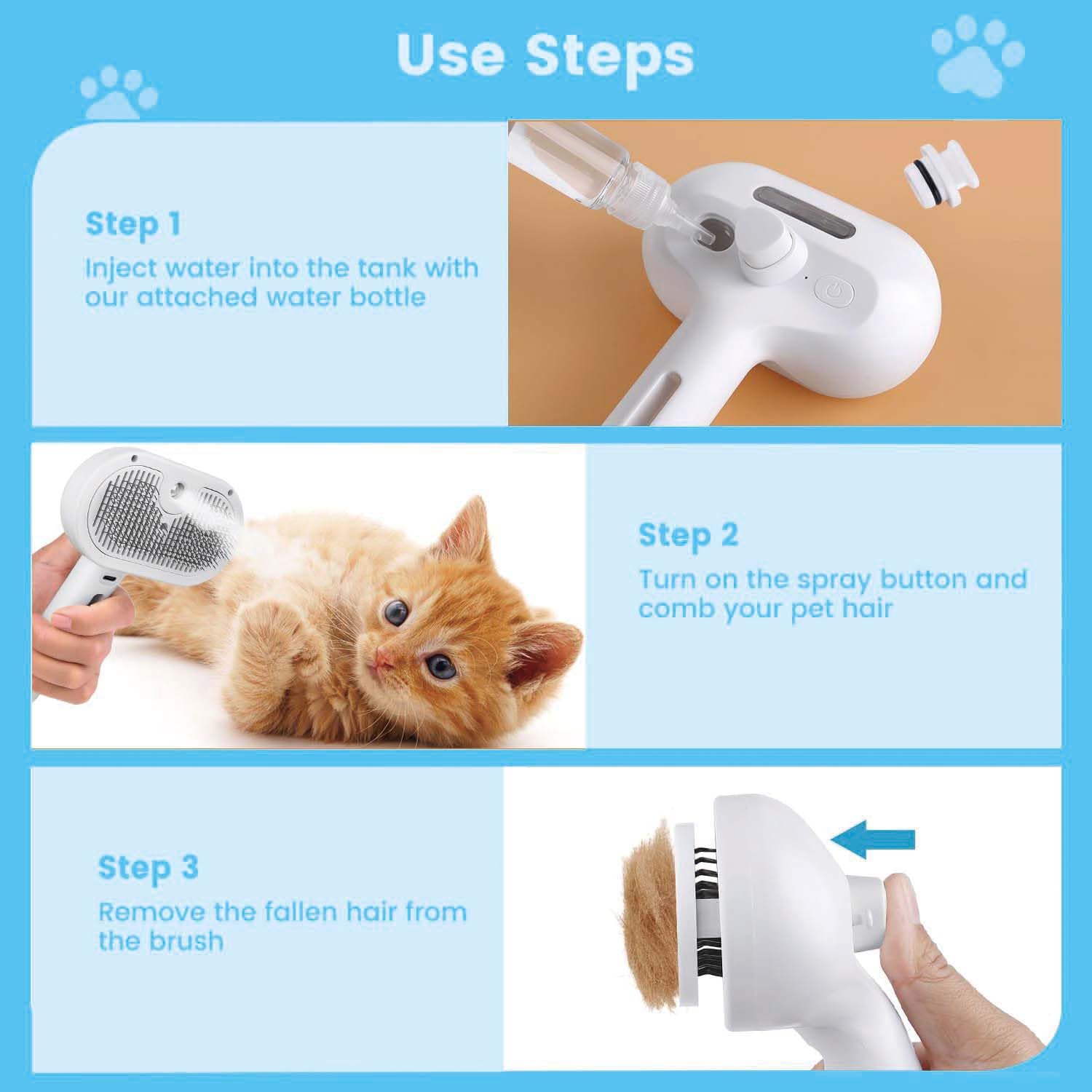 Use Steps

Step 1
Inject water into the tank with our attached water bottle

Step 2
Turn on the spray button and comb your pet hair

Step 3
Remove the fallen hair from the brush