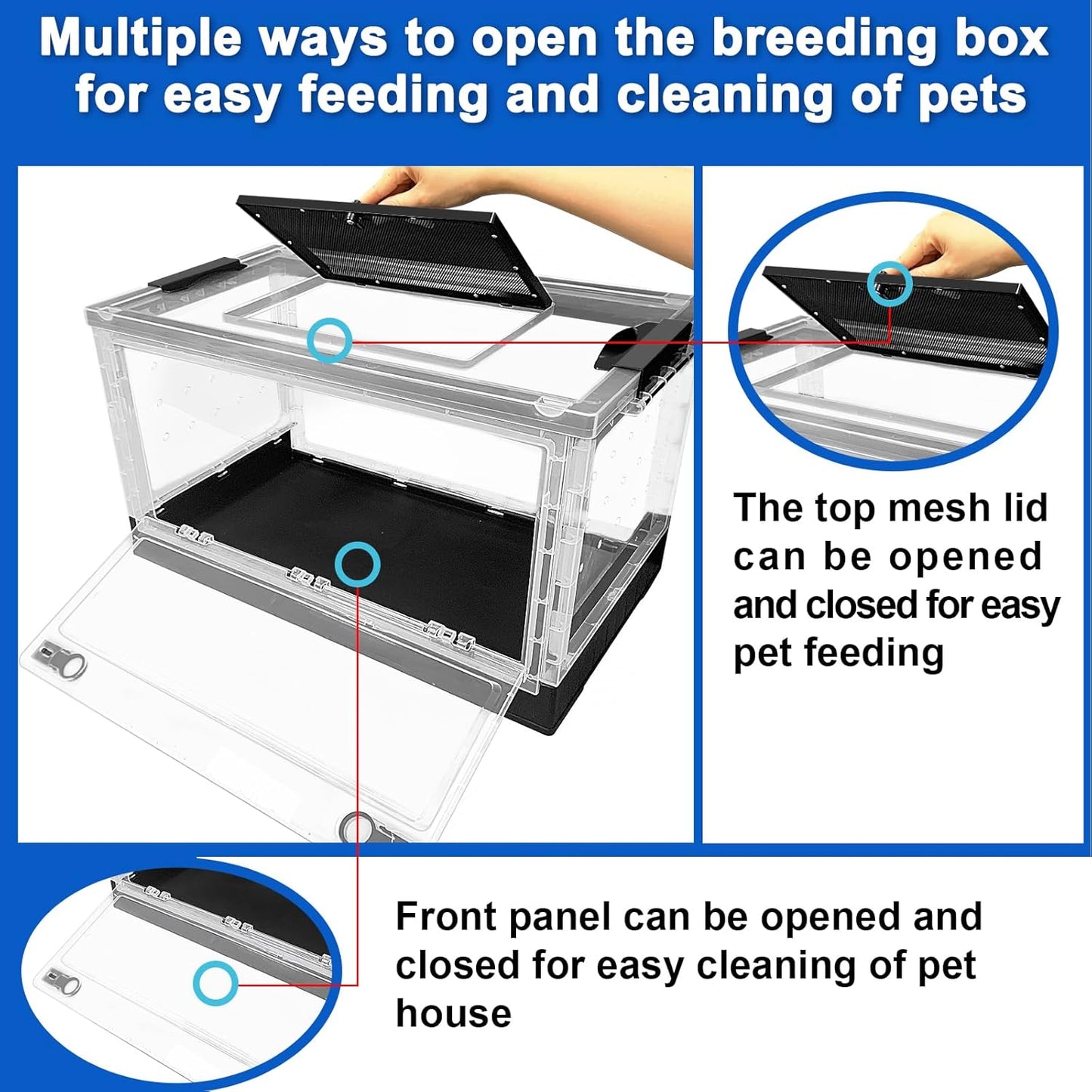 Multiple ways to open the breeding box for easy feeding and cleaning of pets

The top mesh lid can be opened and closed for easy pet feeding

Front panel can be opened and closed for easy cleaning of pet house