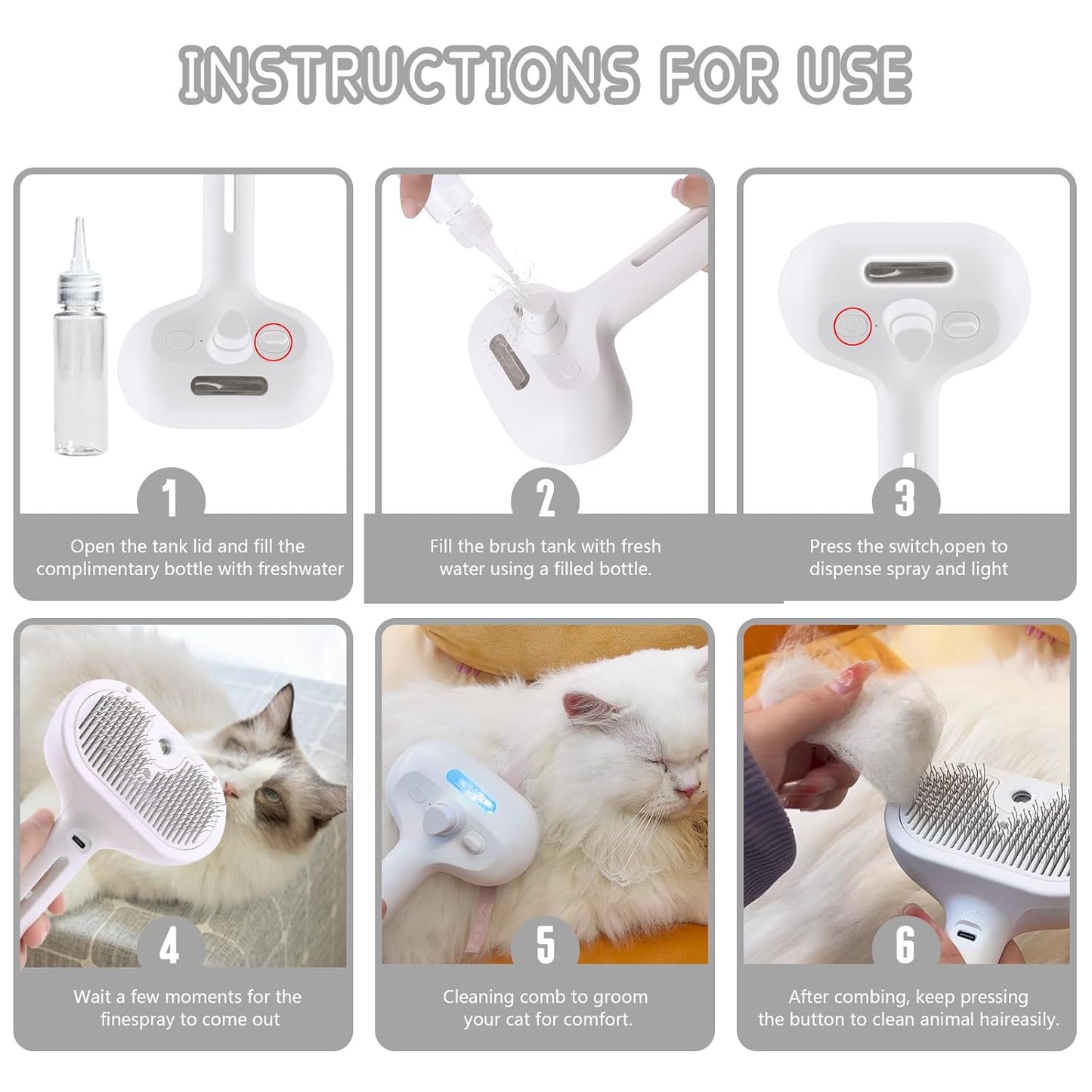 INSTRUCTIONS FOR USE

1

Open the tank lid and fill the complimentary bottle with freshwater

2

Fill the brush tank with fresh water using a filled bottle.

3

Press the switch,open to dispense spray and light

4

Wait a few moments for the finespray to come out

5

Cleaning comb to groom your cat for comfort.

6

After combing, keep pressing the button to clean animal haireasily.