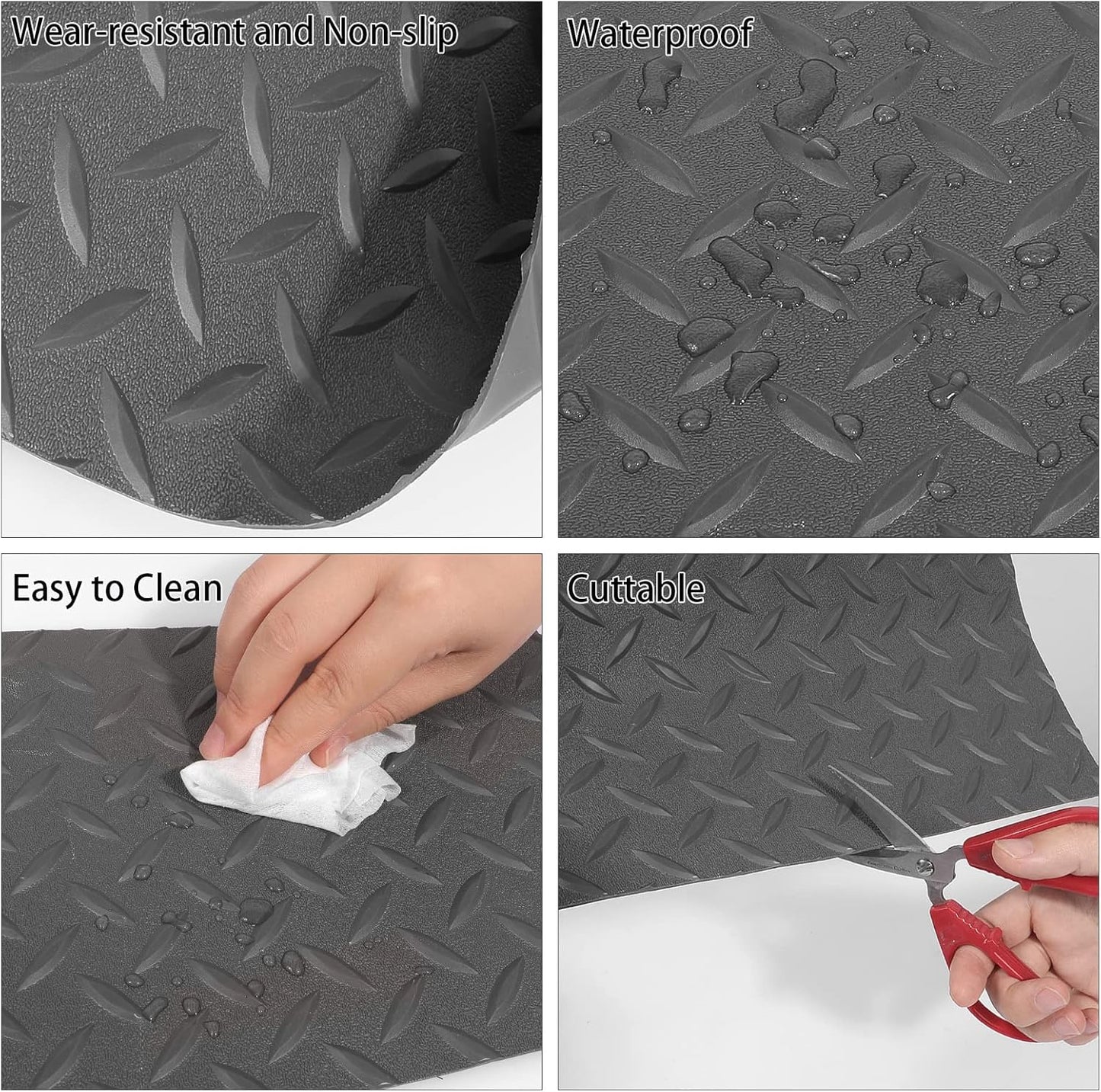 Wear-resistant and Non-slip

Waterproof

Easy to Clean

Cuttable